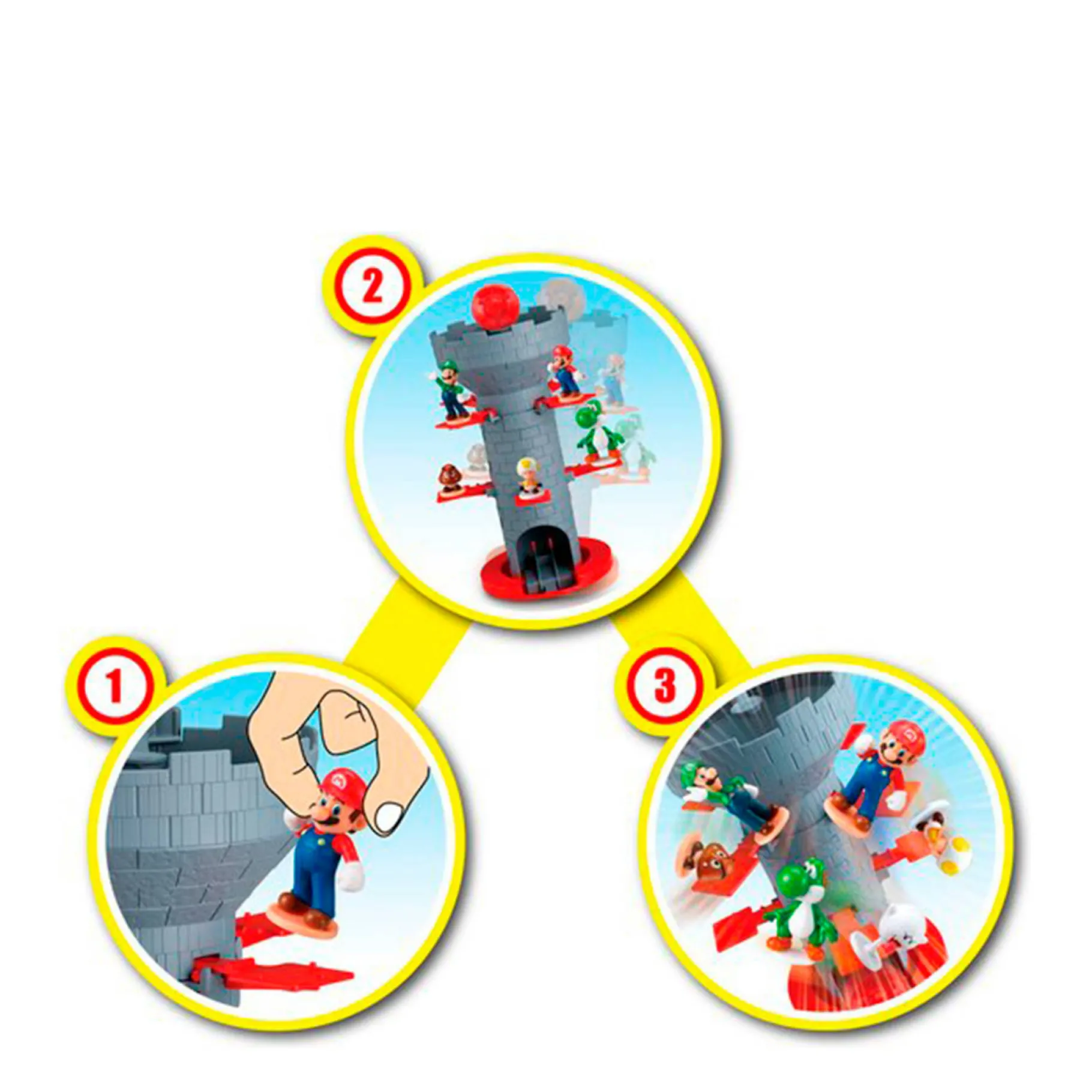 2

1

3